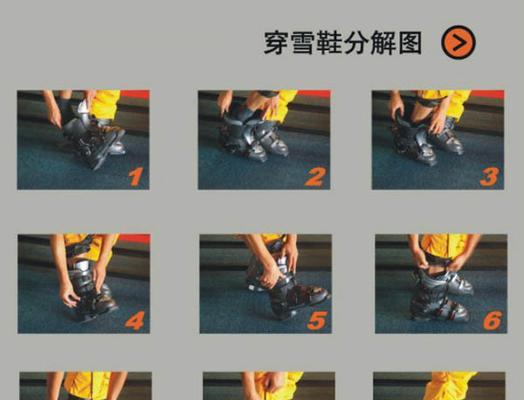 穿雪鞋分解图

1

2

3

4

5

6